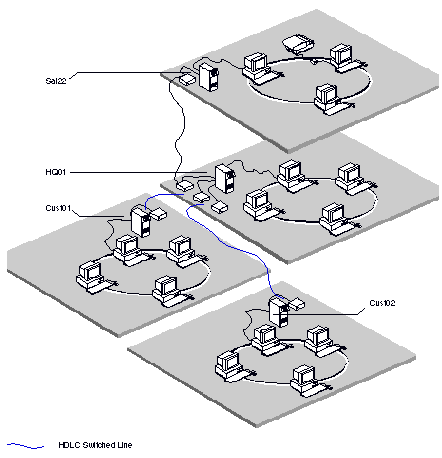 Sal22

HQ01

Cus101

Cus102

HDLC Switched Line