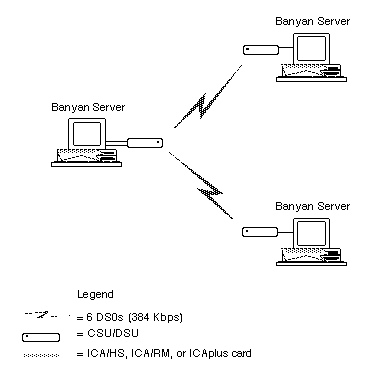 Banyan Server

Banyan Server

Banyan Server

Legend

= 6 DS0s (384 Kbps)

= CSU/DSU

= ICA/HS, ICA/RM, or ICAplus card