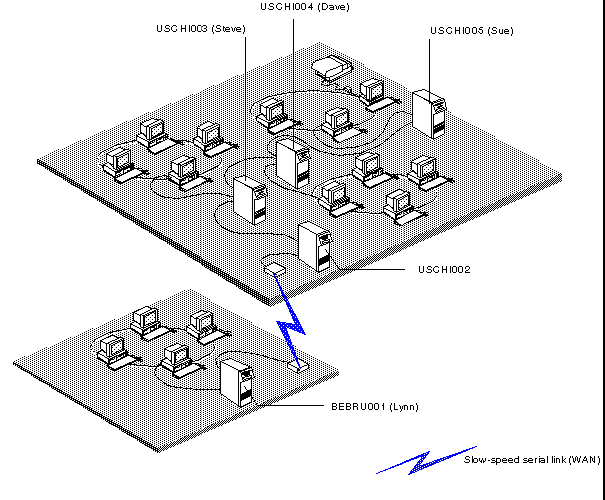 USCHI004 (Dave)
USCHI003 (Steve)
USCHI005 (Sue)
USCHI002
BEBRU001 (Lynn)
Slow-speed serial link (WAN)