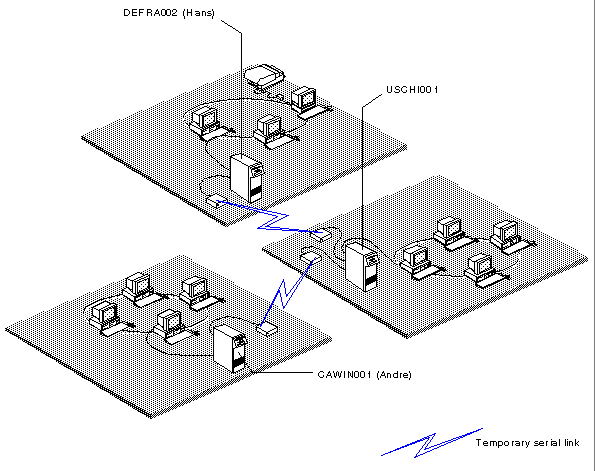 DEFRA002 (Hans)

USCHI001

CAWIN001 (Andre)

Temporary serial link