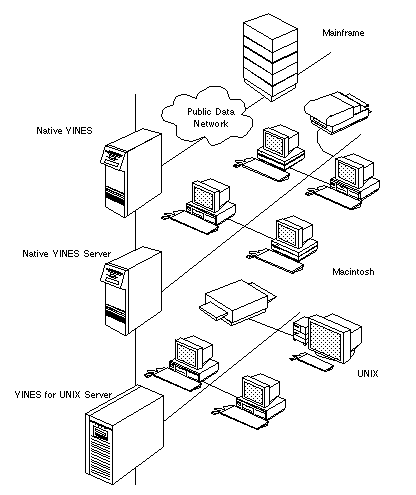 Mainframe

Public Data Network

Native VINES

Native VINES Server

Macintosh

UNIX

VINES for UNIX Server